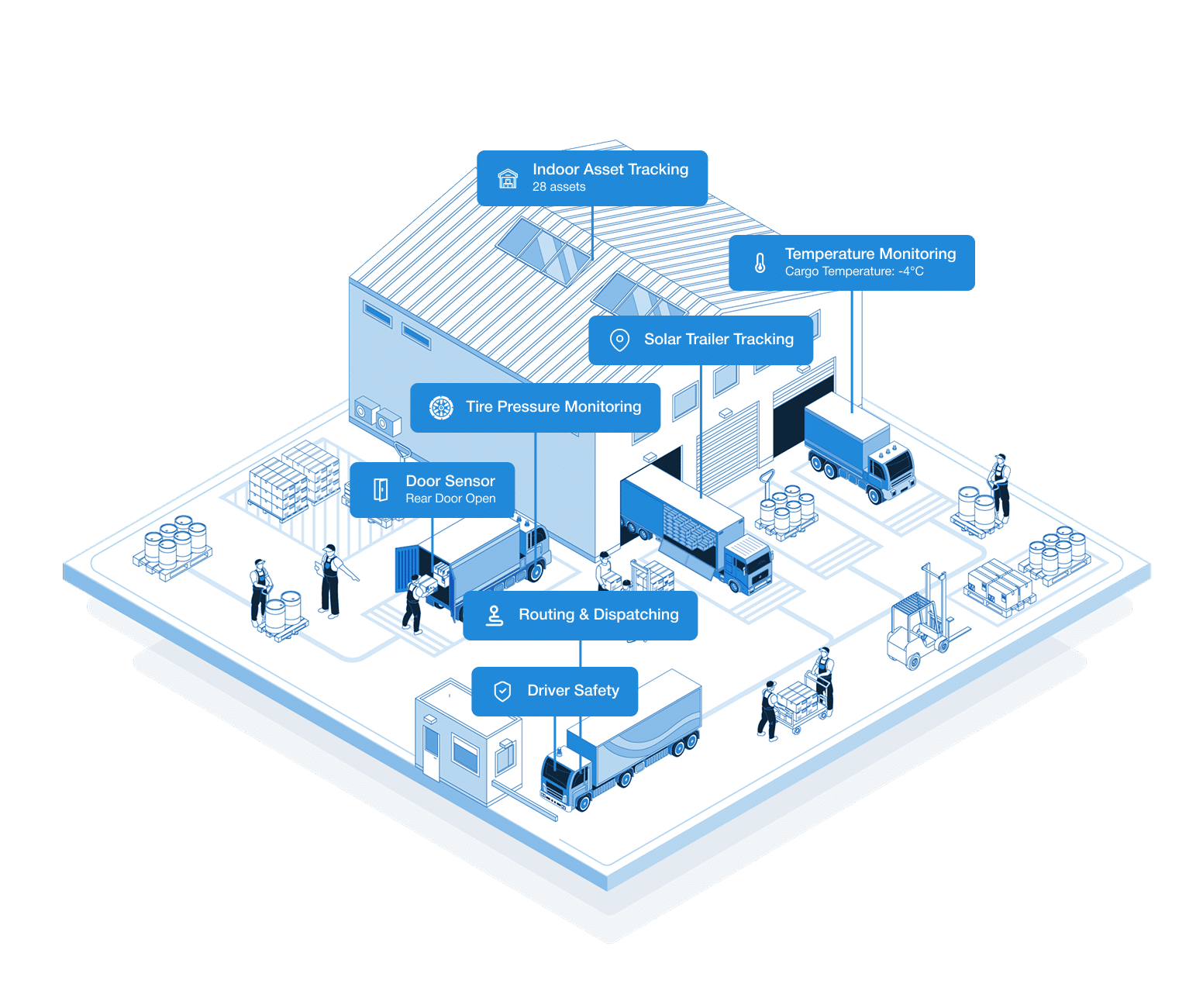 Indoor Asset Tracking
28 assets

Temperature Monitoring
Cargo Temperature: -4°C

Solar Trailer Tracking

Tire Pressure Monitoring

Door Sensor
Rear Door Open

Routing & Dispatching

Driver Safety